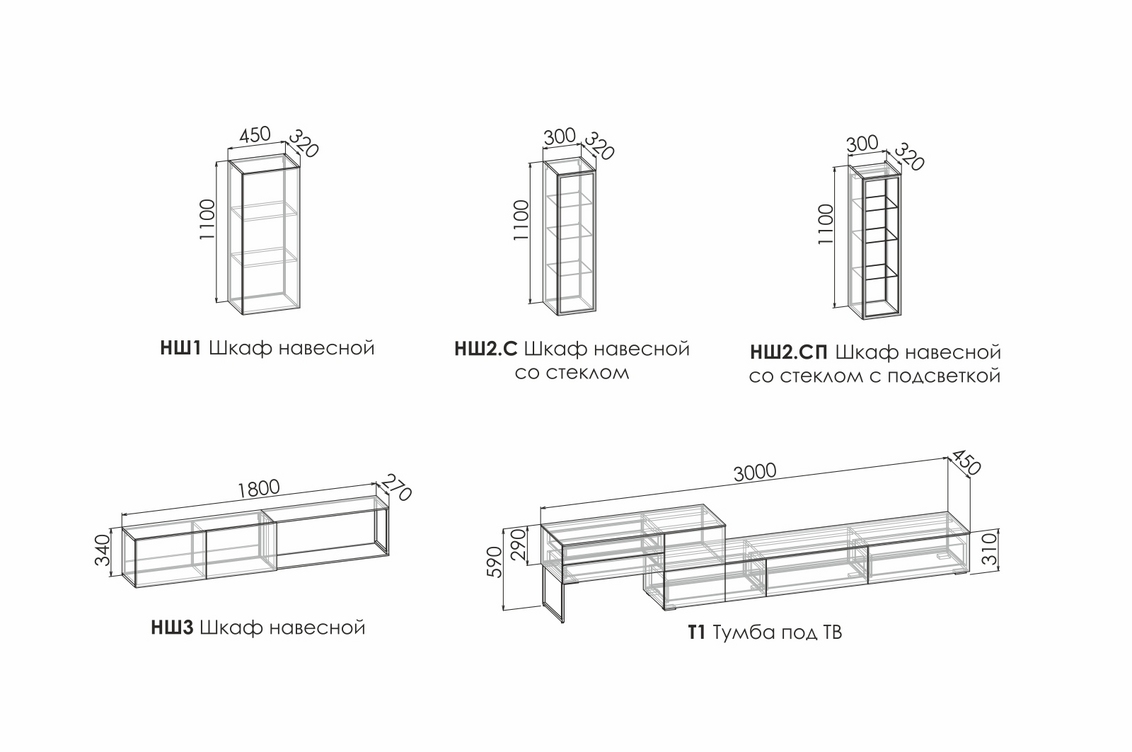 450 320 1100

НШ1 Шкаф навесной

300 320 1100

НШ2.С Шкаф навесной со стеклом

300 320 1100

НШ2.СП Шкаф навесной со стеклом с подсветкой

1800 270 340

НШ3 Шкаф навесной

3000 450 590 290 310

Т1 Тумба под ТВ