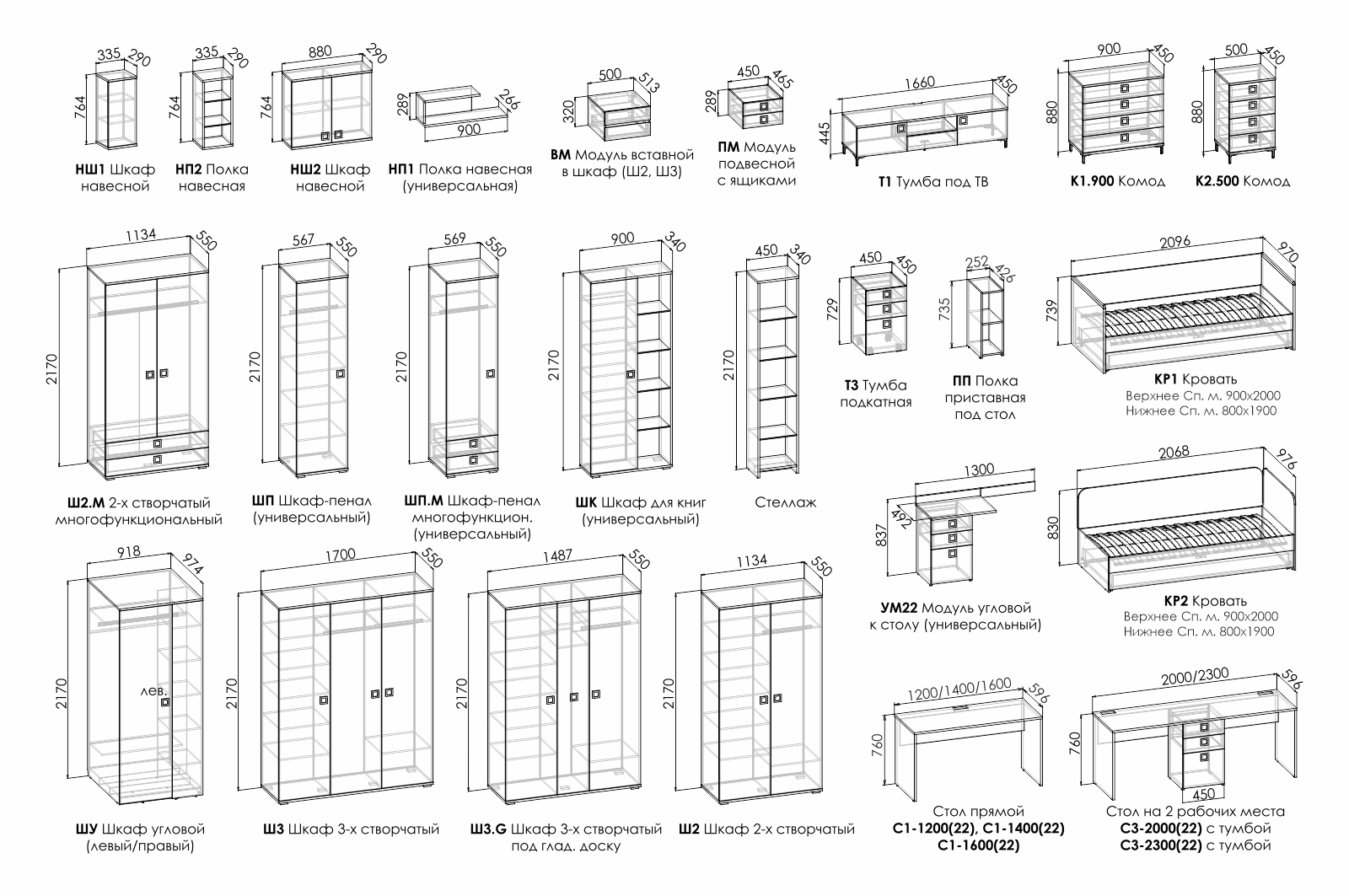 335 290
764
НШ1 Шкаф навесной

335 290
764
НП2 Полка навесная

880 290
764
НШ2 Шкаф навесной

289 266
900
НП1 Полка навесная (универсальная)

500 513
320
ВМ Модуль вставной в шкаф (Ш2, Ш3)

450 465
289
ПМ Модуль подвесной с ящиками

1660 450
445
Т1 Тумба под ТВ

900 450
880
К1.900 Комод

500 450
880
К2.500 Комод

1134 550
2170
Ш2.М 2-х створчатый многофункциональный

567 550
2170
ШП Шкаф-пенал (универсальный)

569 550
2170
ШП.М Шкаф-пенал многофункцион. (универсальный)

900 340
2170
ШК Шкаф для книг (универсальный)

450 340
2170
Стеллаж

450 450
729
Т3 Тумба подкатная

252 426
735
ПП Полка приставная под стол

2096 970
739
КР1 Кровать
Верхнее Сп. м. 900х2000
Нижнее Сп. м. 800х1900

1300
492
837
УМ22 Модуль угловой к столу (универсальный)

2068 976
830
КР2 Кровать
Верхнее Сп. м. 900х2000
Нижнее Сп. м. 800х1900

918 974
2170
лев.
ШУ Шкаф угловой (левый/правый)

1700 550
2170
Ш3 Шкаф 3-х створчатый

1487 550
2170
Ш3.G Шкаф 3-х створчатый под глад. доску

1134 550
2170
Ш2 Шкаф 2-х створчатый

1200/1400/1600 596
760
Стол прямой
С1-1200(22), С1-1400(22)
С1-1600(22)

2000/2300 596
760
450
Стол на 2 рабочих места
С3-2000(22) с тумбой
С3-2300(22) с тумбой