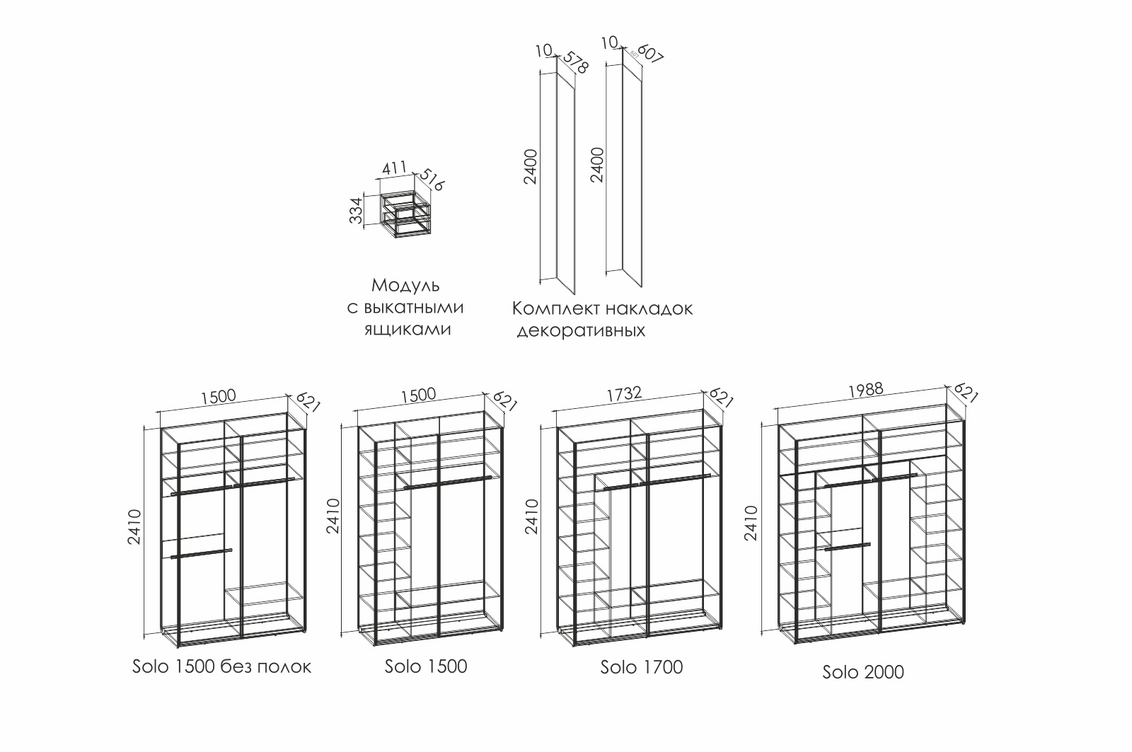 411
516
334

Модуль
с выкатными
ящиками

10
578
2400

10
607
2400

Комплект накладок
декоративных

1500
621
2410

Solo 1500 без полок

1500
621
2410

Solo 1500

1732
621
2410

Solo 1700

1988
621
2410

Solo 2000