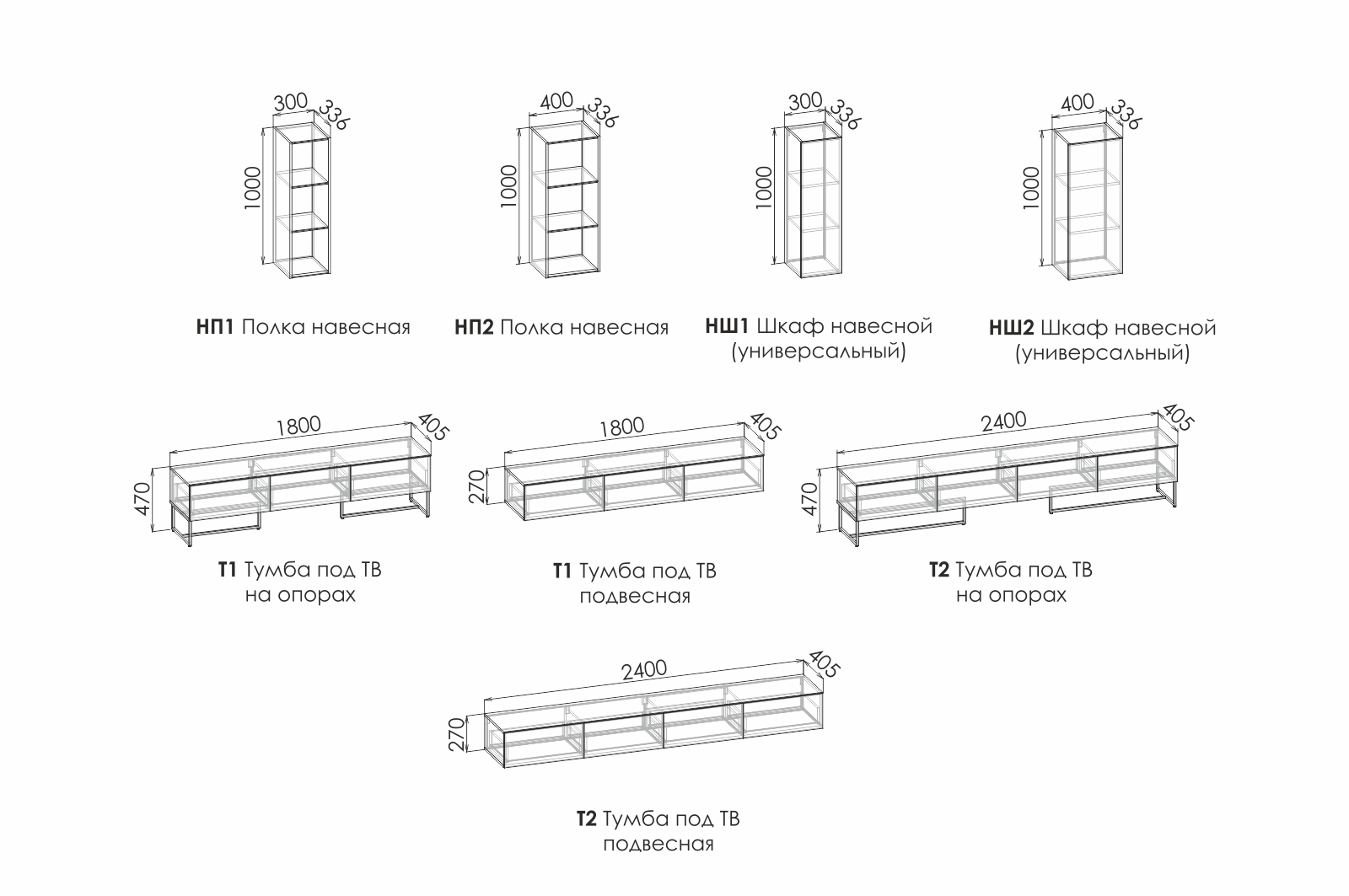 300
336
1000

НП1 Полка навесная

400
336
1000

НП2 Полка навесная

300
336
1000

НШ1 Шкаф навесной (универсальный)

400
336
1000

НШ2 Шкаф навесной (универсальный)

1800
405
470

Т1 Тумба под ТВ на опорах

1800
405
270

Т1 Тумба под ТВ подвесная

2400
405
470

Т2 Тумба под ТВ на опорах

2400
405
270

Т2 Тумба под ТВ подвесная