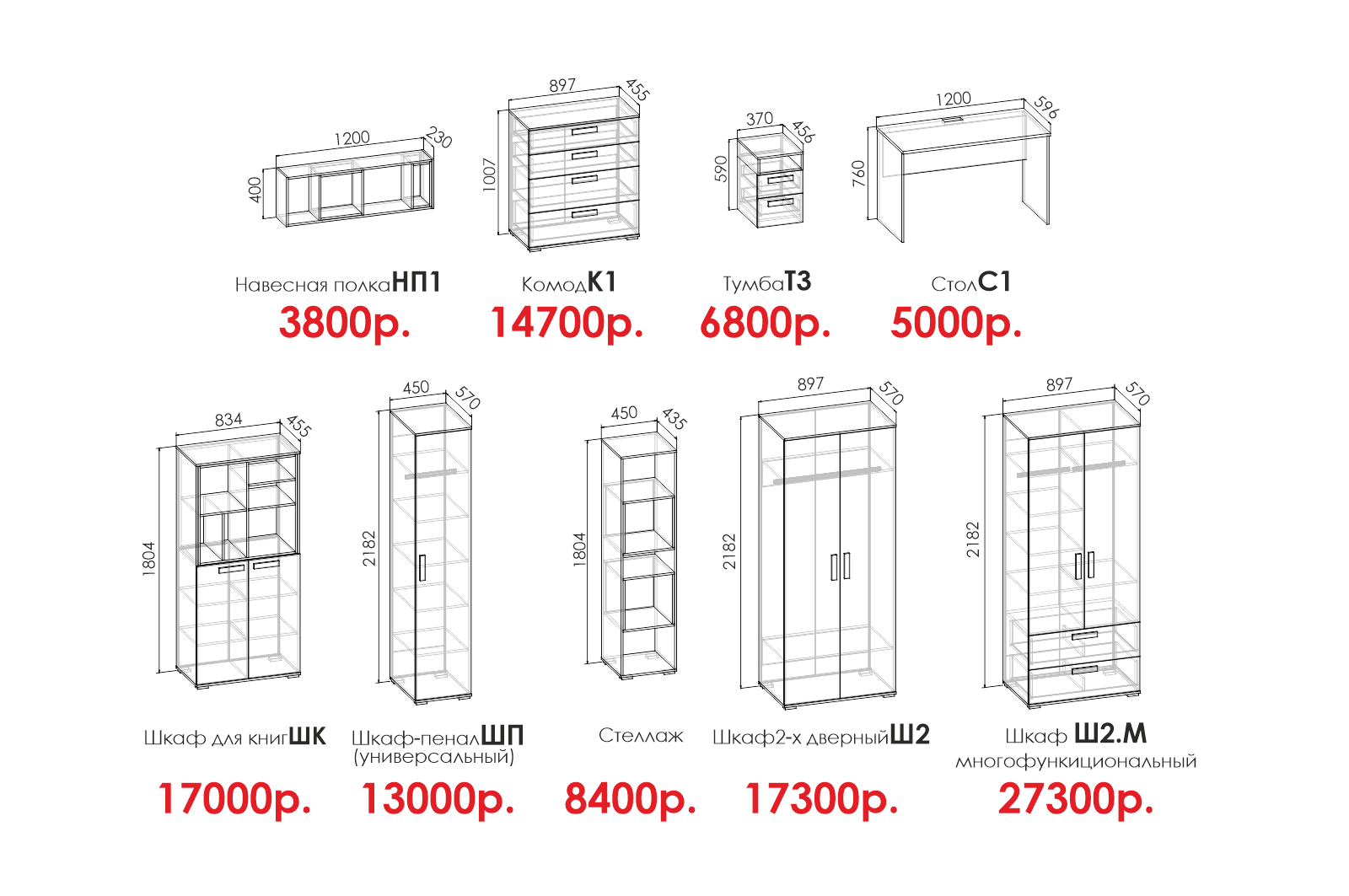 1200
230
400
Навесная полкаНП1
3800р.

897
455
1007
КомодК1
14700р.

370
456
590
ТумбаТ3
6800р.

1200
596
760
СтолС1
5000р.

834
455
1804
Шкаф для книгШК
17000р.

450
570
2182
Шкаф-пеналШП
(универсальный)
13000р.

450
435
1804
Стеллаж
8400р.

897
570
2182
Шкаф2-х дверныйШ2
17300р.

897
570
2182
Шкаф Ш2.М
многофункициональный
27300р.