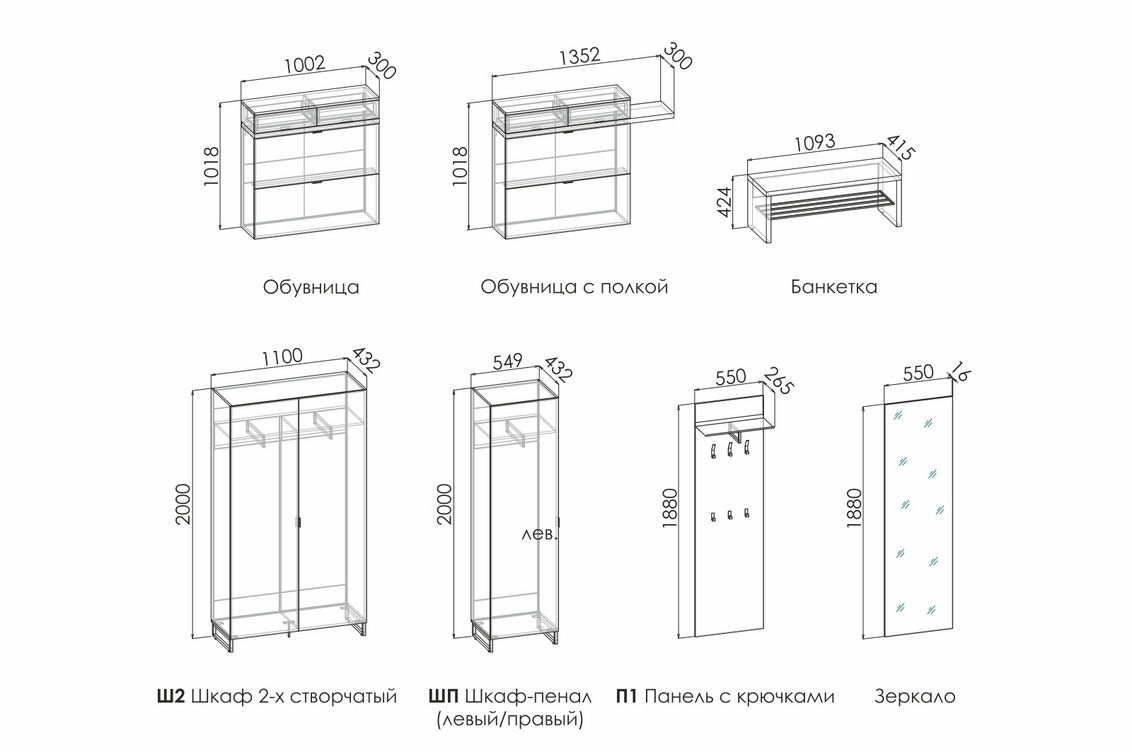 1002
300
1018
Обувница

1352
300
1018
Обувница с полкой

1093
415
424
Банкетка

1100
432
2000
Ш2 Шкаф 2-х створчатый

549
432
2000
лев.
ШП Шкаф-пенал (левый/правый)

550
265
1880
П1 Панель с крючками

550
16
1880
Зеркало