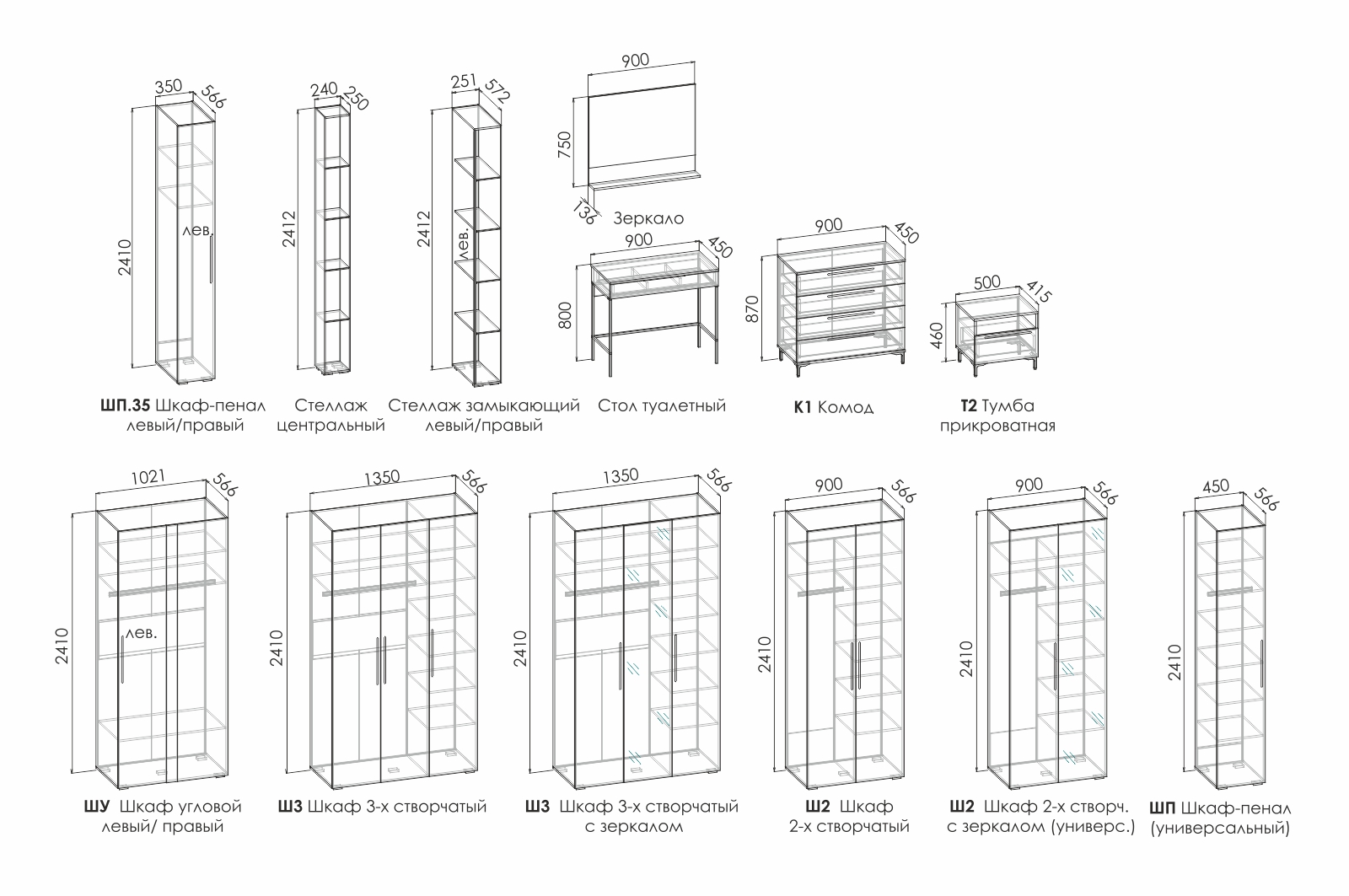 350 566
2410
лев.

ШП.35 Шкаф-пенал левый/правый

240 250
2412

Стеллаж центральный

251 572
2412
лев.

Стеллаж замыкающий левый/правый

900
750
136
Зеркало

900 450
800

Стол туалетный

900 450
870

К1 Комод

500 415
460

Т2 Тумба прикроватная

1021 566
2410
лев.

ШУ Шкаф угловой левый/ правый

1350 566
2410

Ш3 Шкаф 3-х створчатый

1350 566
2410

Ш3 Шкаф 3-х створчатый с зеркалом

900 566
2410

Ш2 Шкаф 2-х створчатый

900 566
2410

Ш2 Шкаф 2-х створч. с зеркалом (универс.)

450 566
2410

ШП Шкаф-пенал (универсальный)