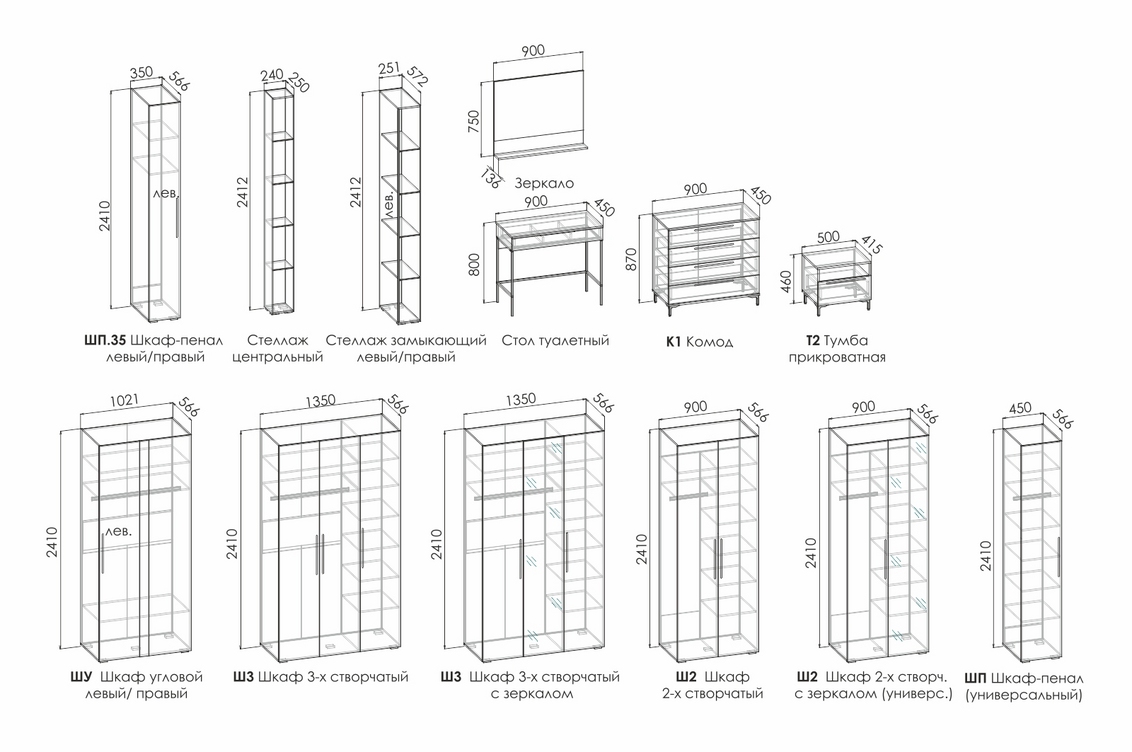 350 566
2410
лев.
ШП.35 Шкаф-пенал левый/правый

240 250
2412
Стеллаж центральный

251 572
2412
лев.
Стеллаж замыкающий левый/правый

900
750
136
Зеркало

900 450
800
Стол туалетный

900 450
870
К1 Комод

500 415
460
Т2 Тумба прикроватная

1021 566
2410
лев.
ШУ Шкаф угловой левый/ правый

1350 566
2410
Ш3 Шкаф 3-х створчатый

1350 566
2410
Ш3 Шкаф 3-х створчатый с зеркалом

900 566
2410
Ш2 Шкаф 2-х створчатый

900 566
2410
Ш2 Шкаф 2-х створч. с зеркалом (универс.)

450 566
2410
ШП Шкаф-пенал (универсальный)